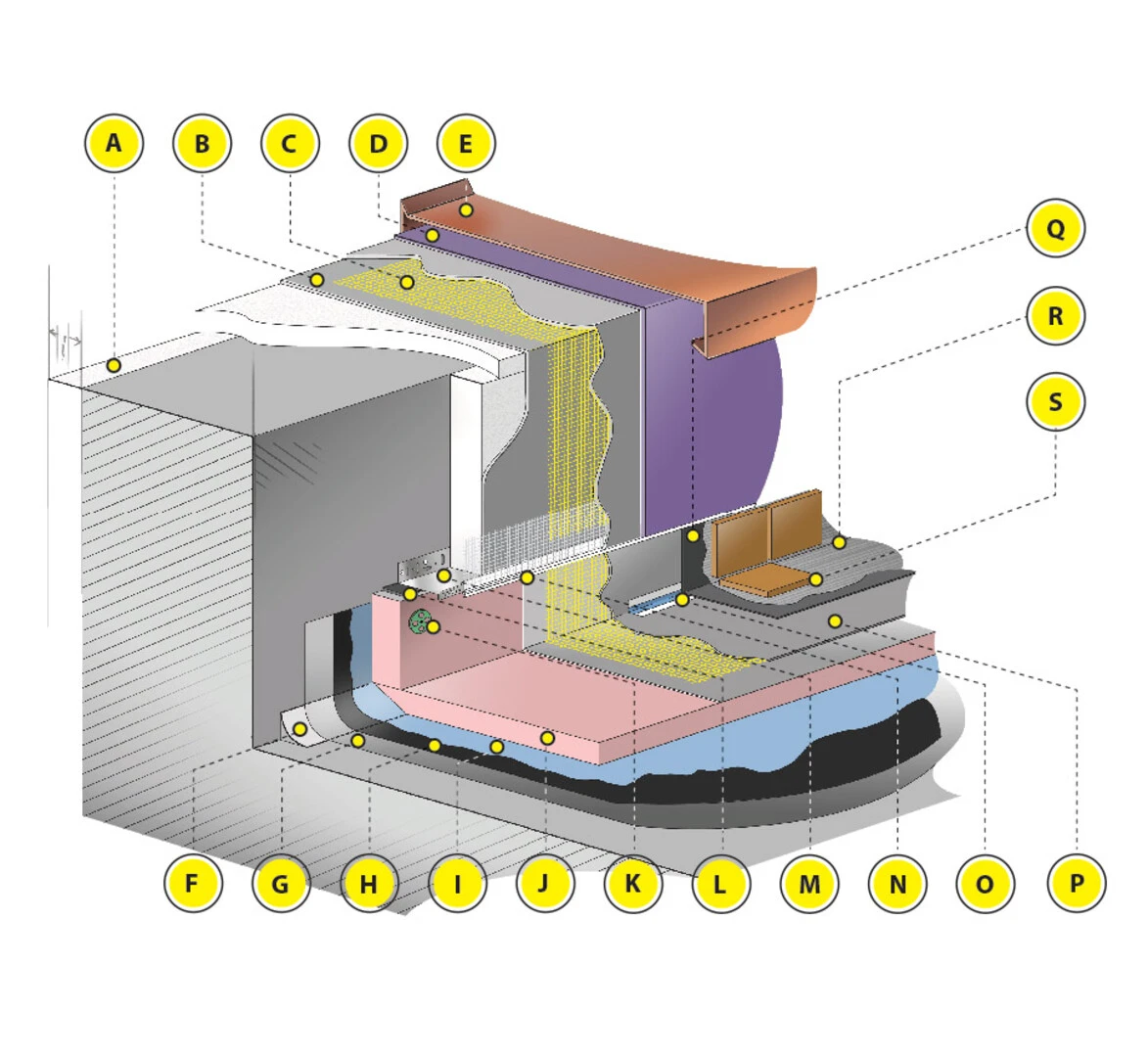 A
B
C
D
E
Q
R
S
F
G
H
I
J
K
L
M
N
O
P